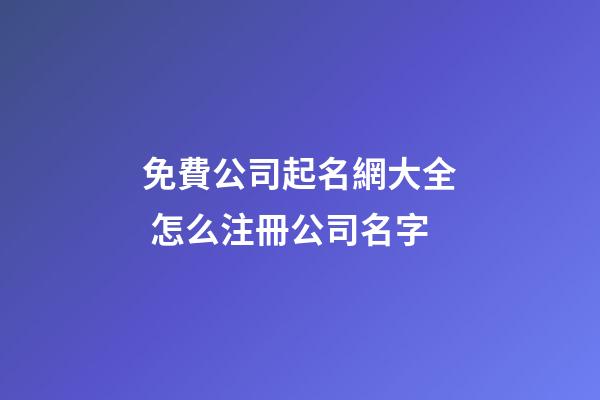 免費公司起名網大全
怎么注冊公司名字